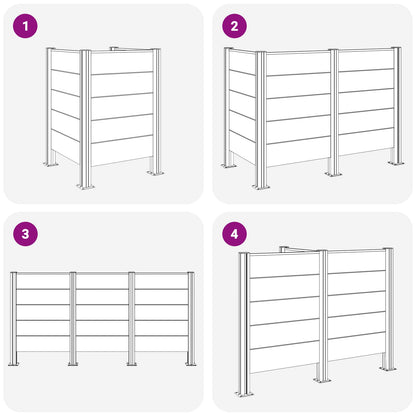 1

2

3

4